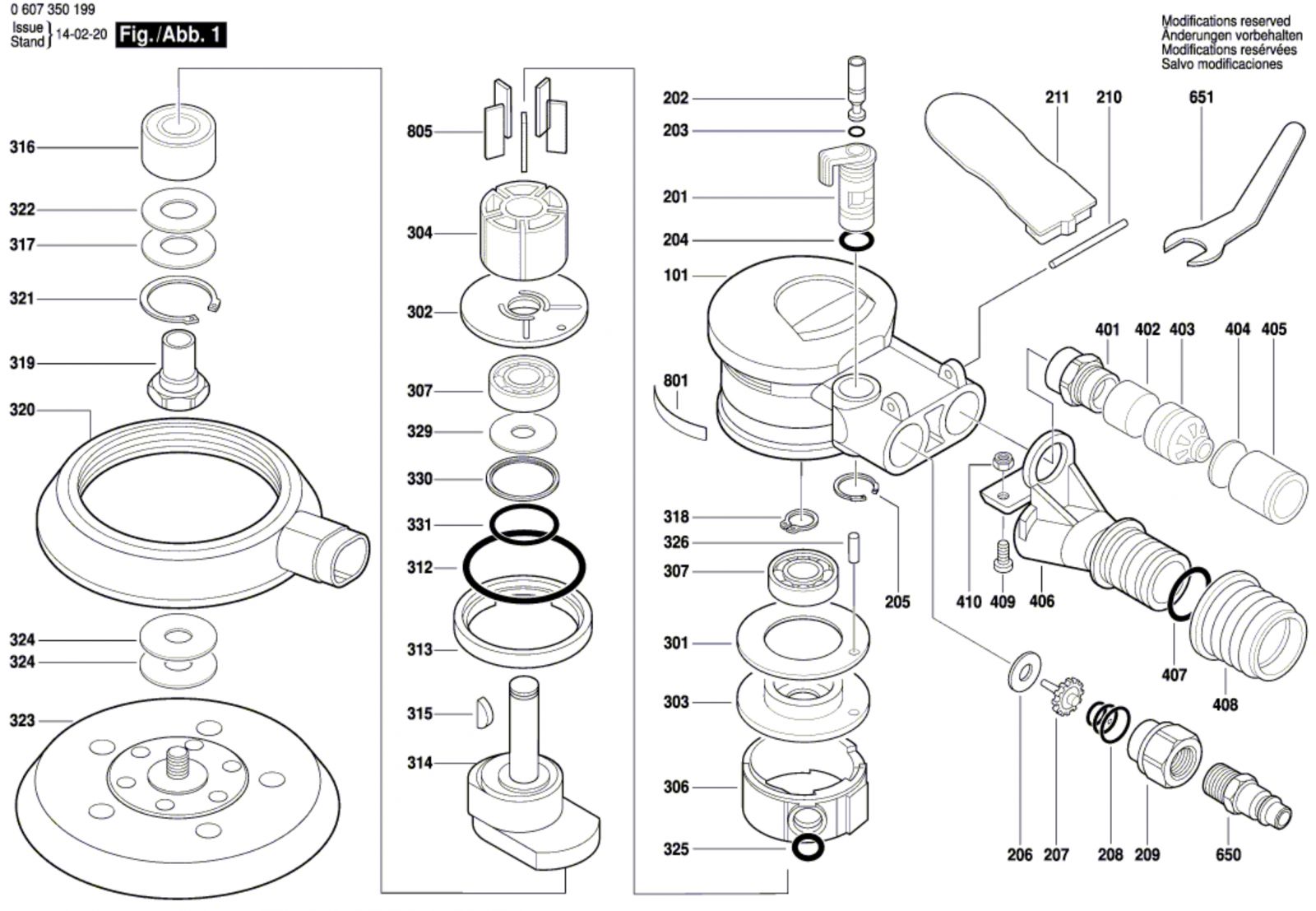 0 607 350 199
Issue Stand } 14-02-20 Fig./Abb. 1

Modifications reserved
Änderungen vorbehalten
Modifications resérvées
Salvo modificaciones

316
322
317
321
319
320
324
324
323

805
304
302
307
329
330
331
312
313
315
314

202
203
201
204
101
801
318
326
307
301
303
306
325
205

211
210
651
401
402
403
404
405
410
409
406
407
408
206
207
208
209
650